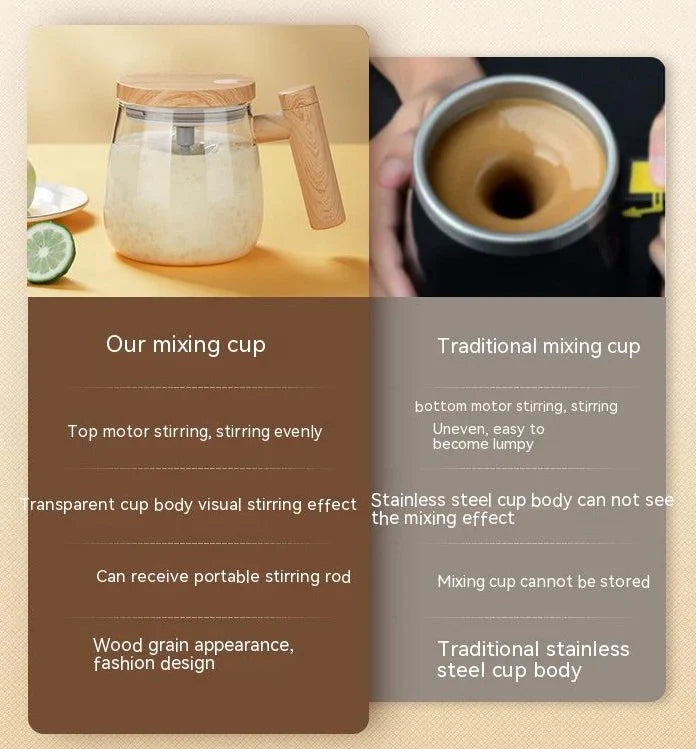 Our mixing cup

Top motor stirring, stirring evenly

Transparent cup body visual stirring effect

Can receive portable stirring rod

Wood grain appearance, fashion design

Traditional mixing cup

bottom motor stirring, stirring Uneven, easy to become lumpy

Stainless steel cup body can not see the mixing effect

Mixing cup cannot be stored

Traditional stainless steel cup body